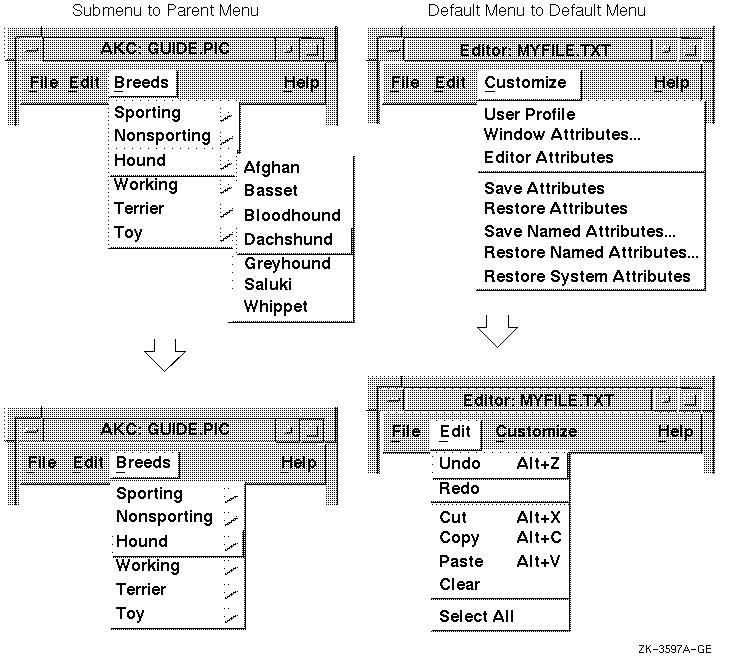 Submenu to Parent Menu

AKC: GUIDE.PIC

File Edit Breeds Help

Sporting
Nonsporting
Hound
Working
Terrier
Toy

Afghan
Basset
Bloodhound
Dachshund
Greyhound
Saluki
Whippet

AKC: GUIDE.PIC

File Edit Breeds Help

Sporting
Nonsporting
Hound
Working
Terrier
Toy

Default Menu to Default Menu

Editor: MYFILE.TXT

File Edit Customize Help

User Profile
Window Attributes...
Editor Attributes

Save Attributes
Restore Attributes
Save Named Attributes...
Restore Named Attributes...
Restore System Attributes

Editor: MYFILE.TXT

File Edit Customize Help

Undo Alt+Z
Redo

Cut Alt+X
Copy Alt+C
Paste Alt+V
Clear

Select All

ZK-3597A-GE